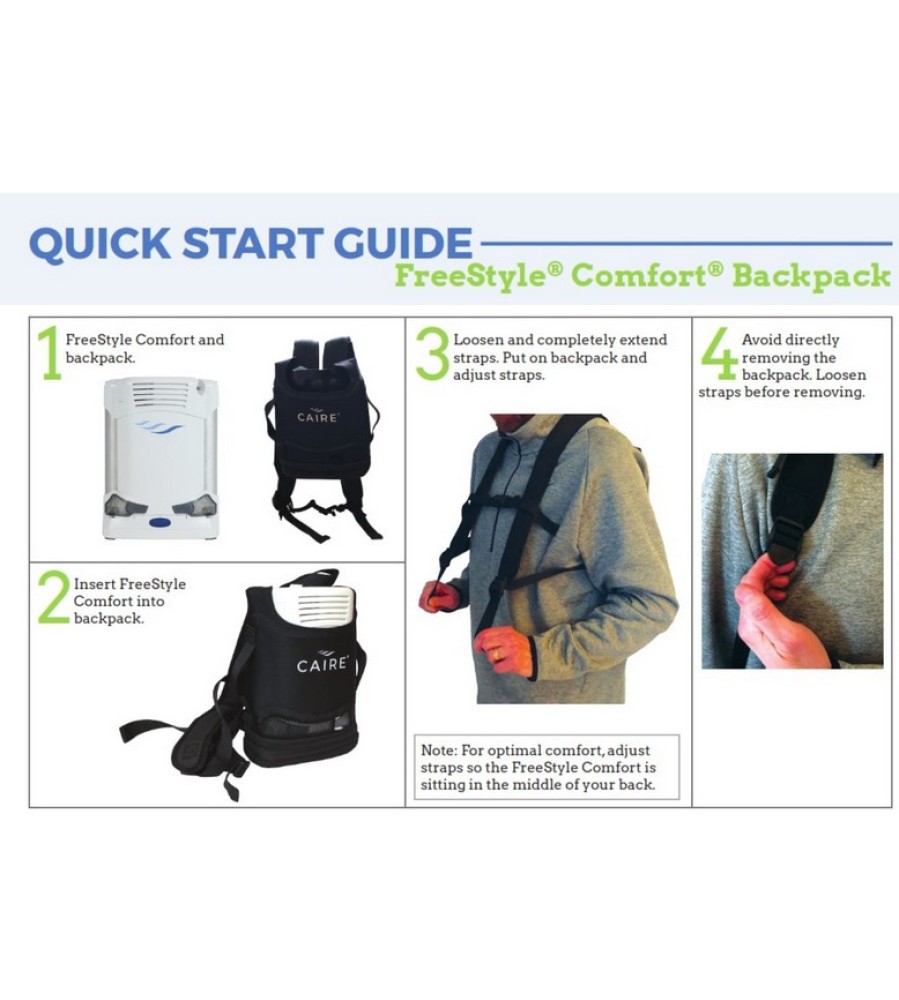 QUICK START GUIDE
FreeStyle® Comfort® Backpack

1 FreeStyle Comfort and backpack.

CAIRE

2 Insert FreeStyle Comfort into backpack.

CAIRE

3 Loosen and completely extend straps. Put on backpack and adjust straps.

Note: For optimal comfort, adjust straps so the FreeStyle Comfort is sitting in the middle of your back.

4 Avoid directly removing the backpack. Loosen straps before removing.